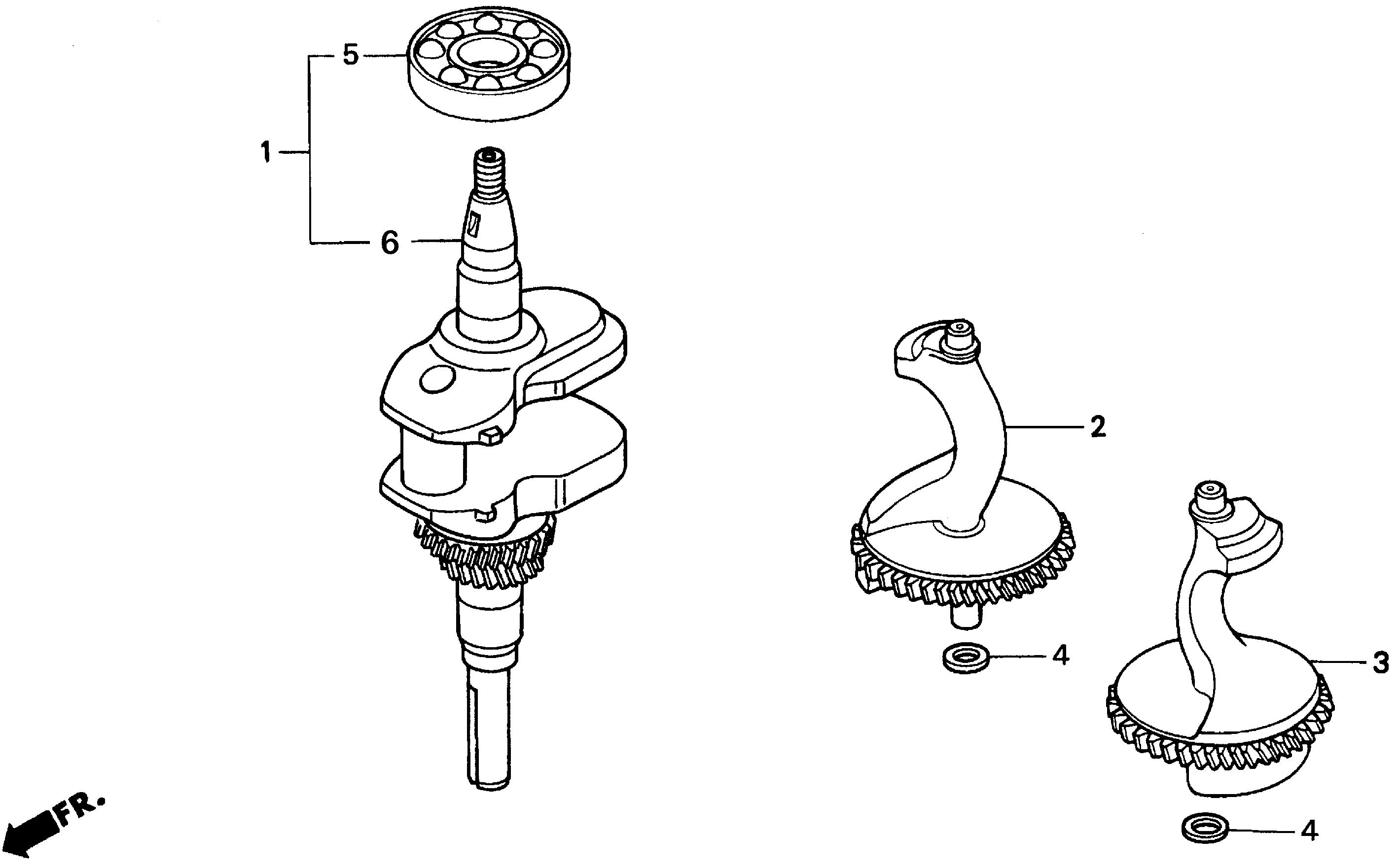 5
1
6
2
4
3
4
FR.